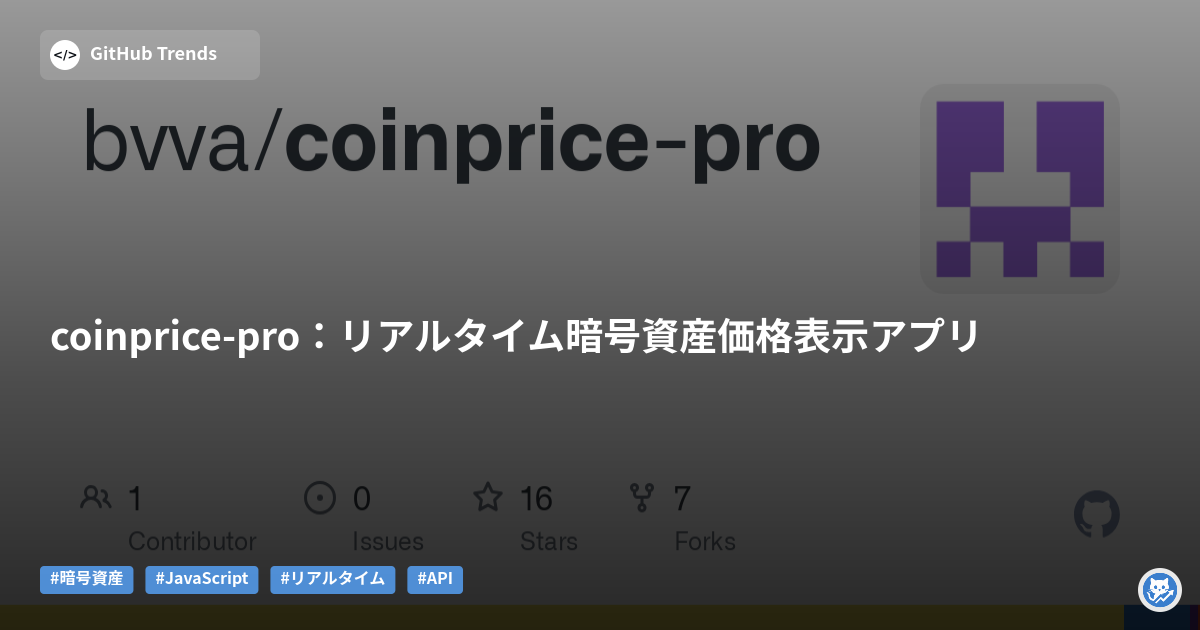 GitHub Trends

bvva/coinprice-pro

coinprice-pro：リアルタイム暗号資産価格表示アプリ

1
Contributor

0
Issues

16
Stars

7
Forks

#暗号資産 #JavaScript #リアルタイム #API