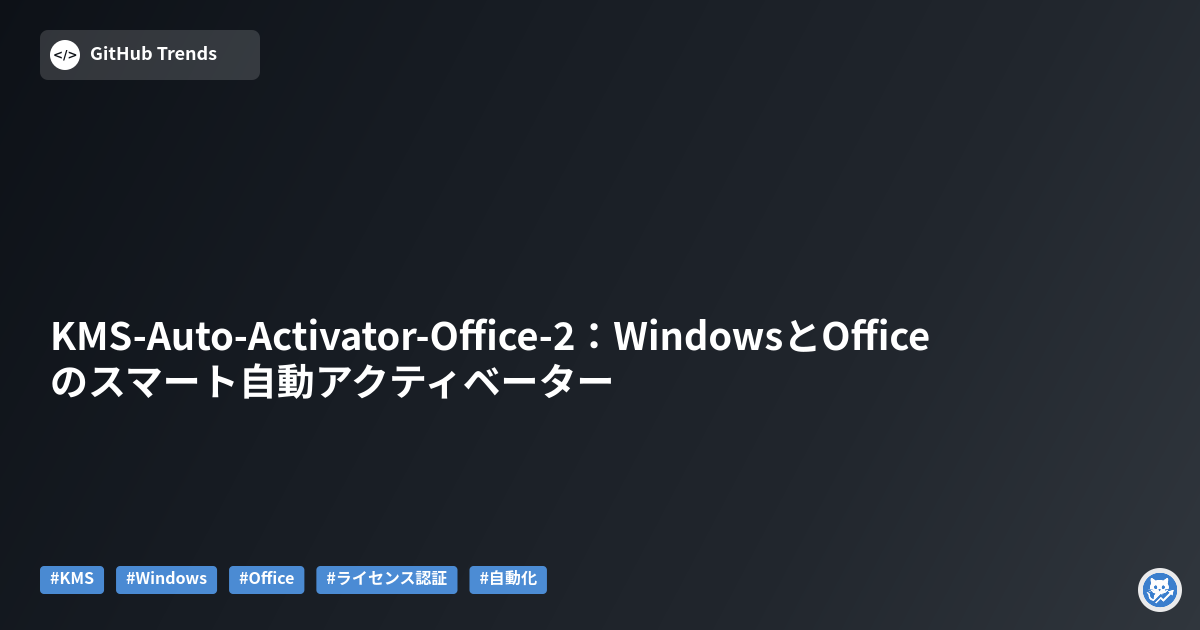 GitHub Trends

KMS-Auto-Activator-Office-2：WindowsとOfficeのスマート自動アクティベーター

#KMS #Windows #Office #ライセンス認証 #自動化