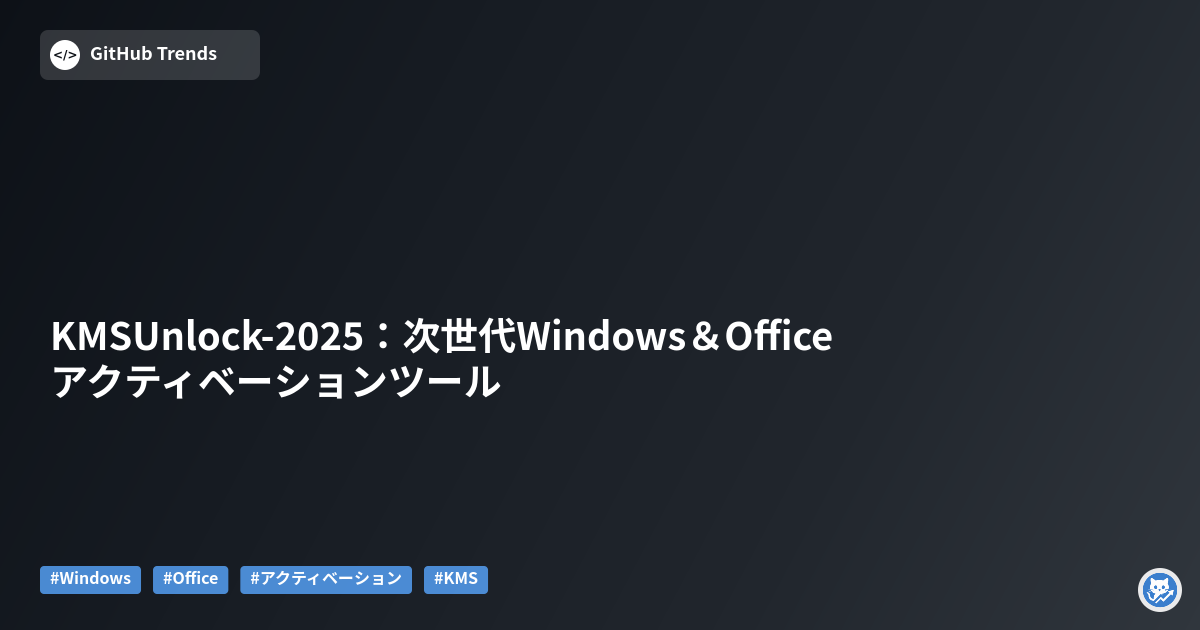 GitHub Trends

KMSUnlock-2025：次世代Windows＆Office
アクティベーションツール

#Windows #Office #アクティベーション #KMS