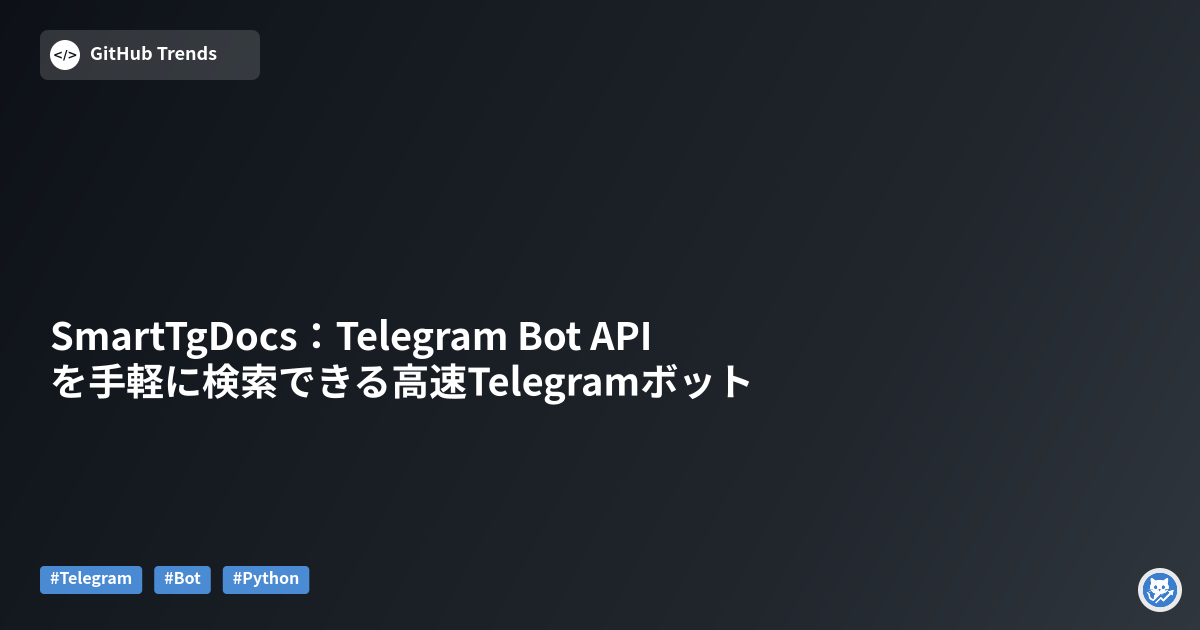 GitHub Trends

SmartTgDocs：Telegram Bot API
を手軽に検索できる高速Telegramボット

#Telegram #Bot #Python